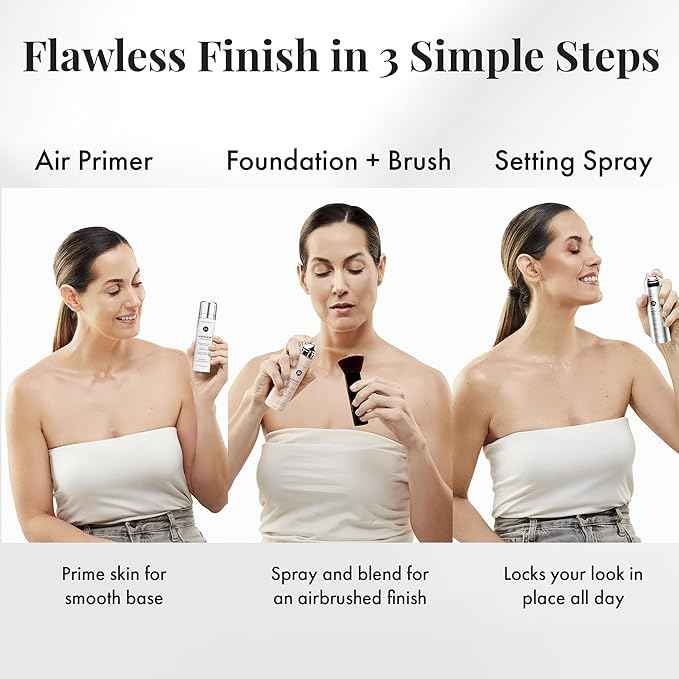 Flawless Finish in 3 Simple Steps

Air Primer

Foundation + Brush

Setting Spray

Prime skin for smooth base

Spray and blend for an airbrushed finish

Locks your look in place all day